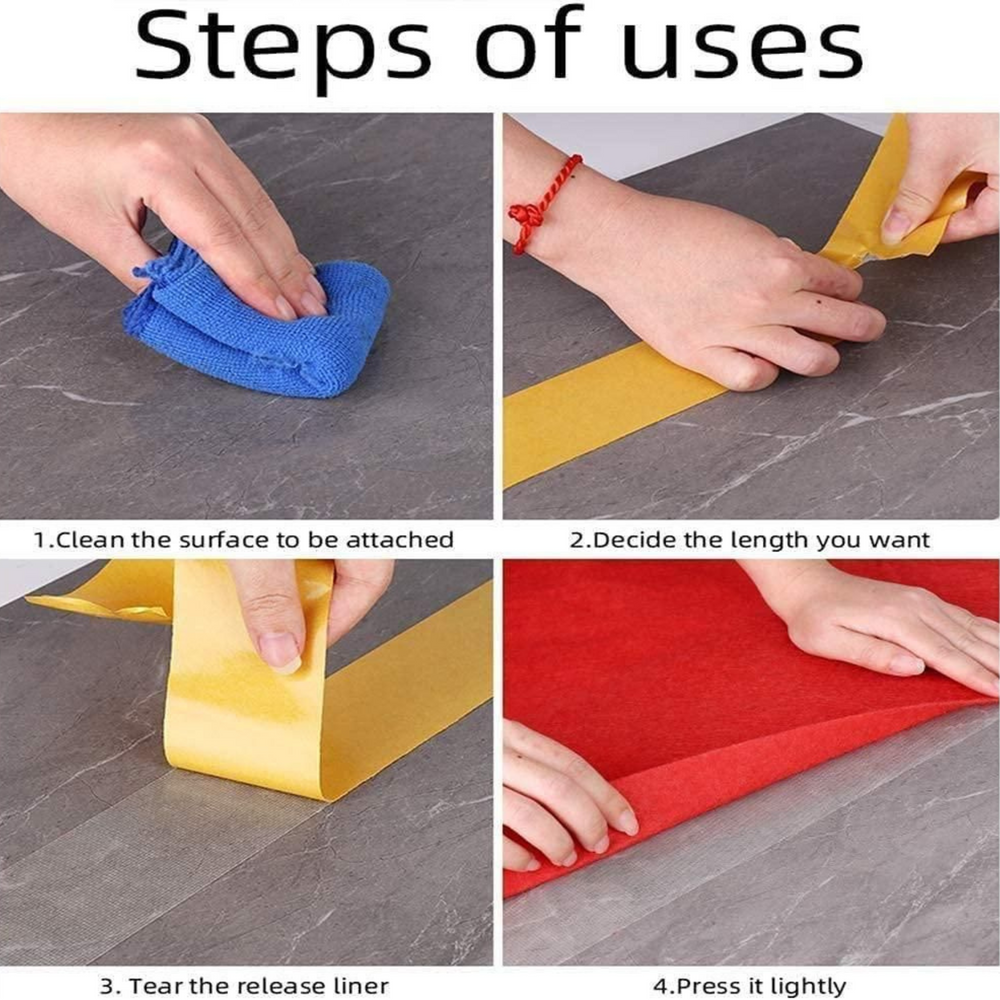 Steps of uses

1.Clean the surface to be attached

2.Decide the length you want

3. Tear the release liner

4.Press it lightly